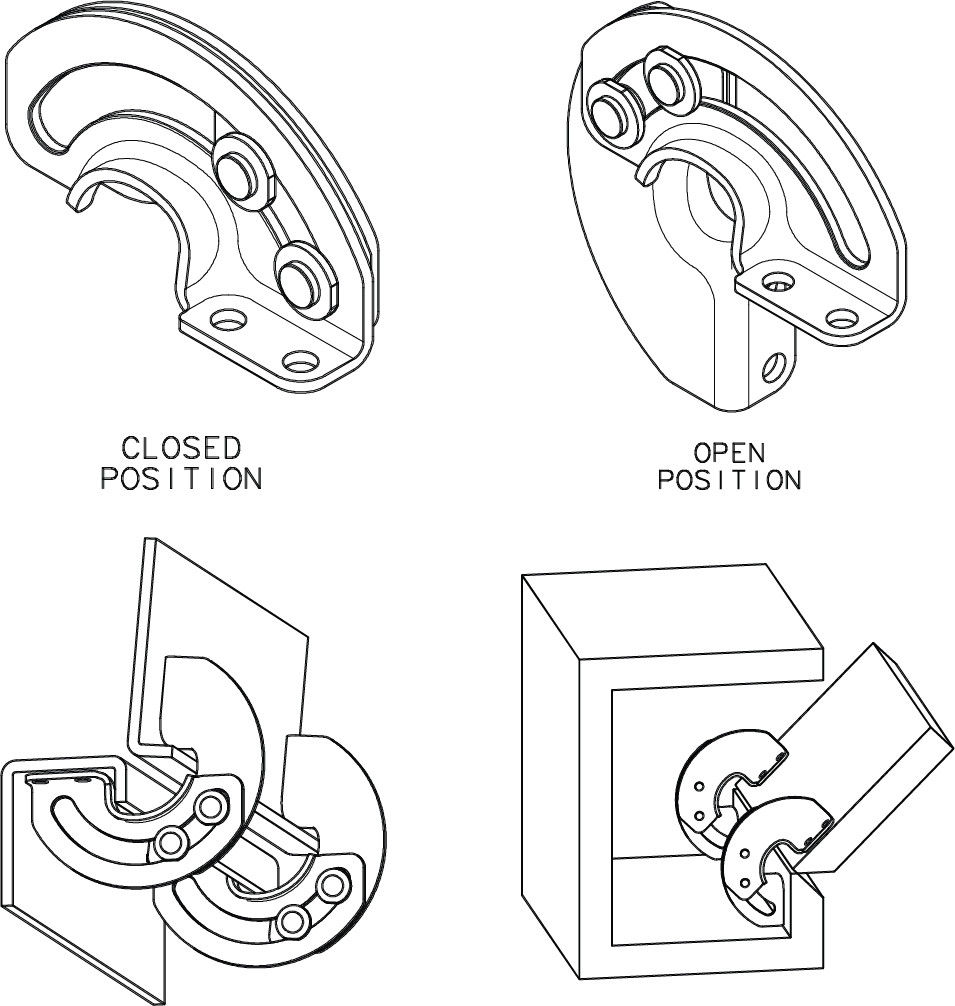 CLOSED POSITION

OPEN POSITION